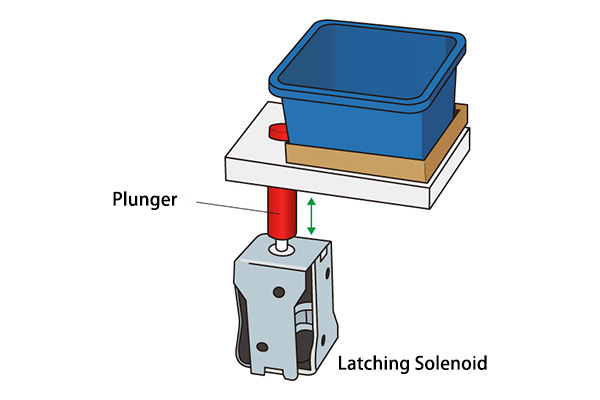 Plunger

Latching Solenoid