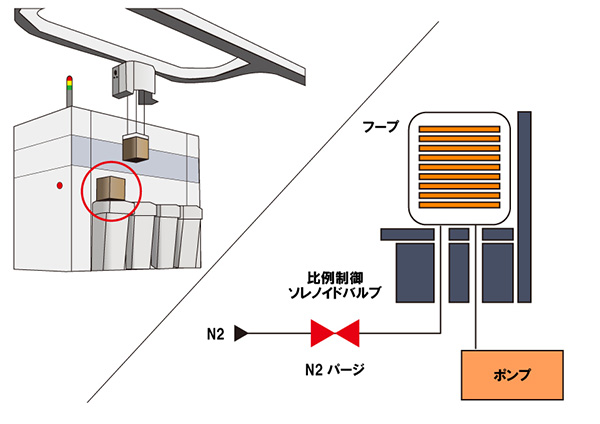 フープ

比例制御
ソレノイドバルブ

N2

N2 パージ

ポンプ