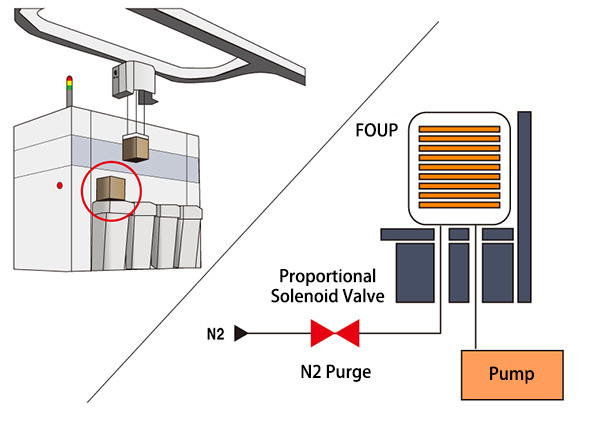 FOUP

Proportional Solenoid Valve

N2

N2 Purge

Pump